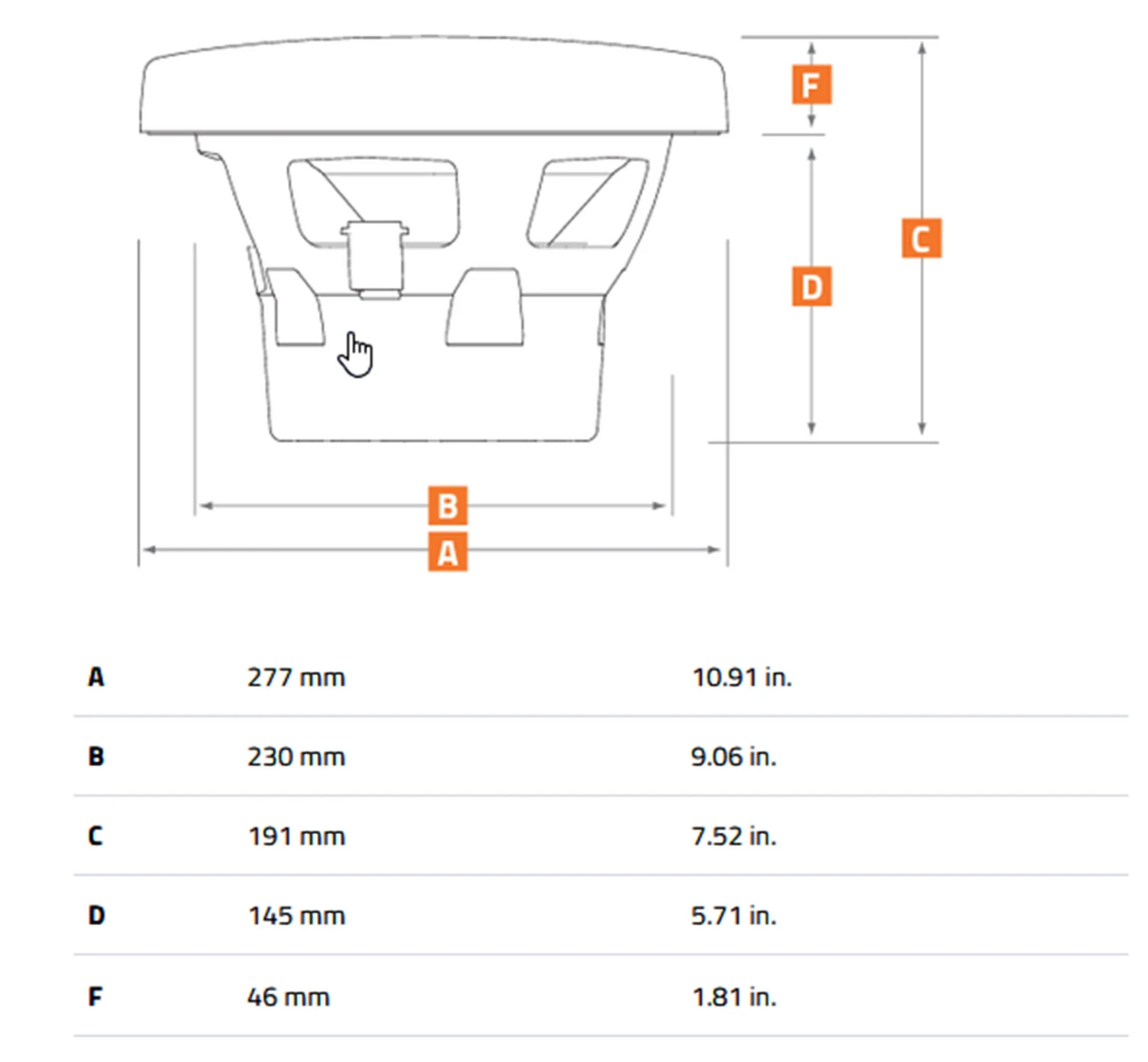 F
C
D
B
A

| A | 277 mm | 10.91 in. |
|---|---|---|
| B | 230 mm | 9.06 in. |
| C | 191 mm | 7.52 in. |
| D | 145 mm | 5.71 in. |
| F | 46 mm | 1.81 in. |