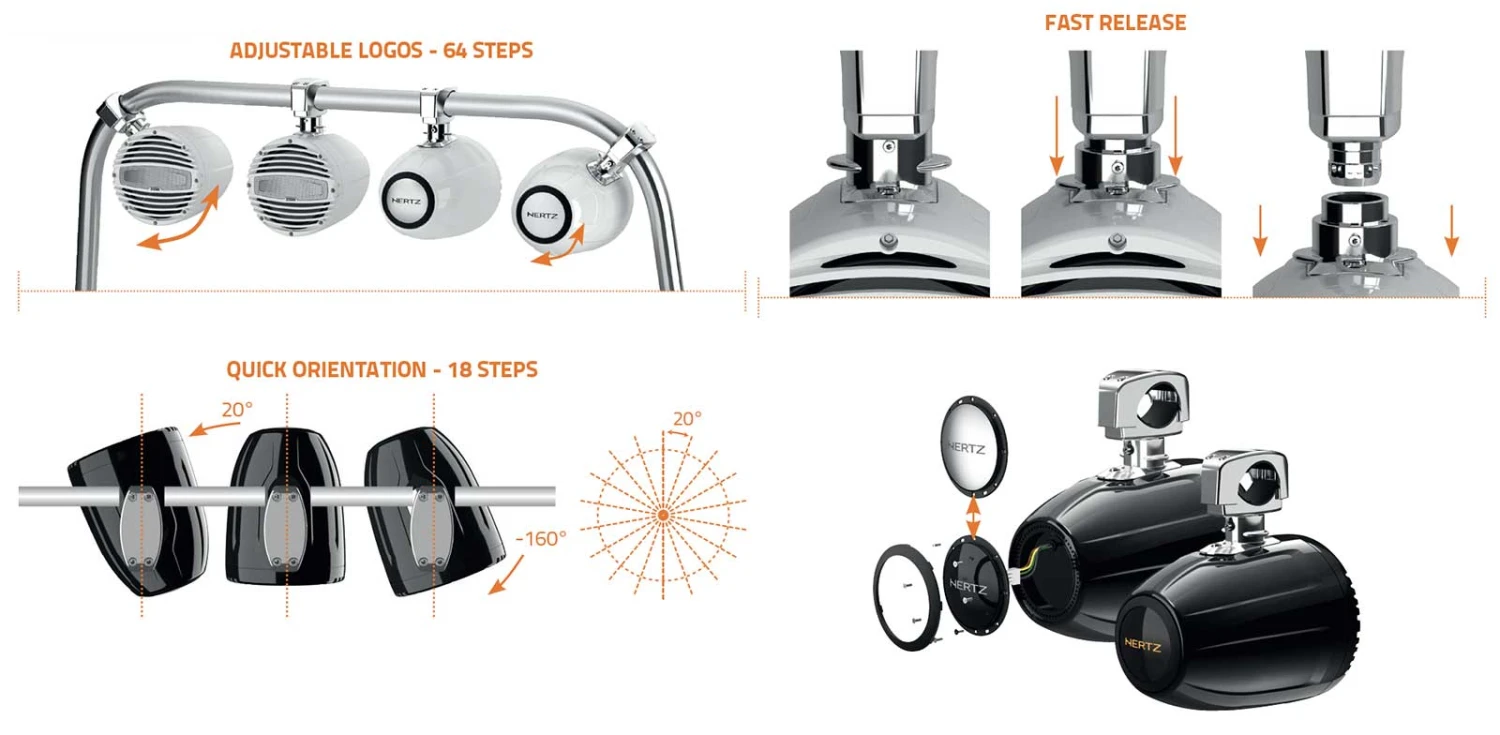 ADJUSTABLE LOGOS - 64 STEPS

HERTZ

HERTZ

FAST RELEASE

QUICK ORIENTATION - 18 STEPS

20°

-160°

20°

HERTZ

HERTZ

HERTZ