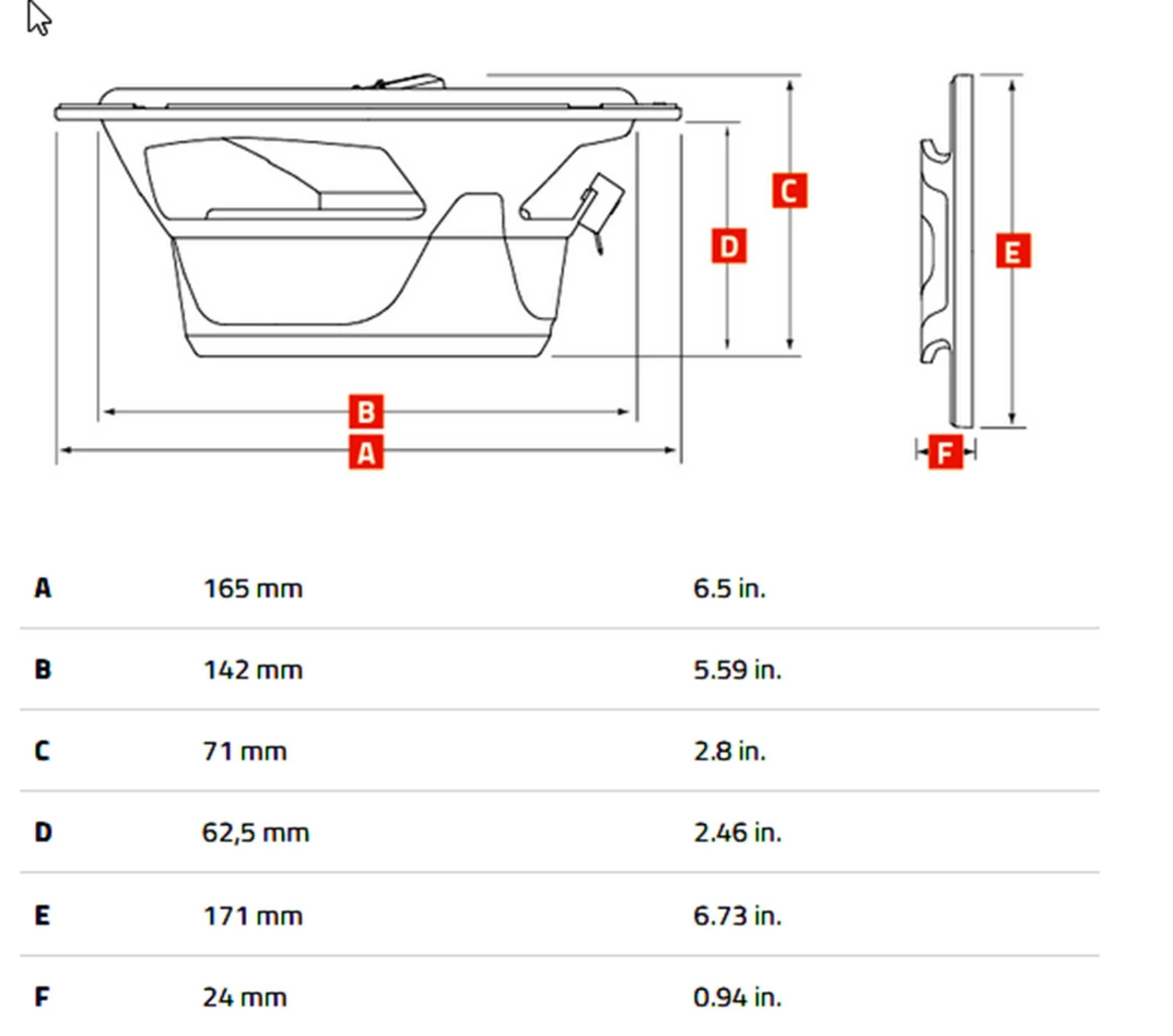 C
D
E
B
A
F

| | | |
|---|---|---|
| A | 165 mm | 6.5 in. |
| B | 142 mm | 5.59 in. |
| C | 71 mm | 2.8 in. |
| D | 62,5 mm | 2.46 in. |
| E | 171 mm | 6.73 in. |
| F | 24 mm | 0.94 in. |