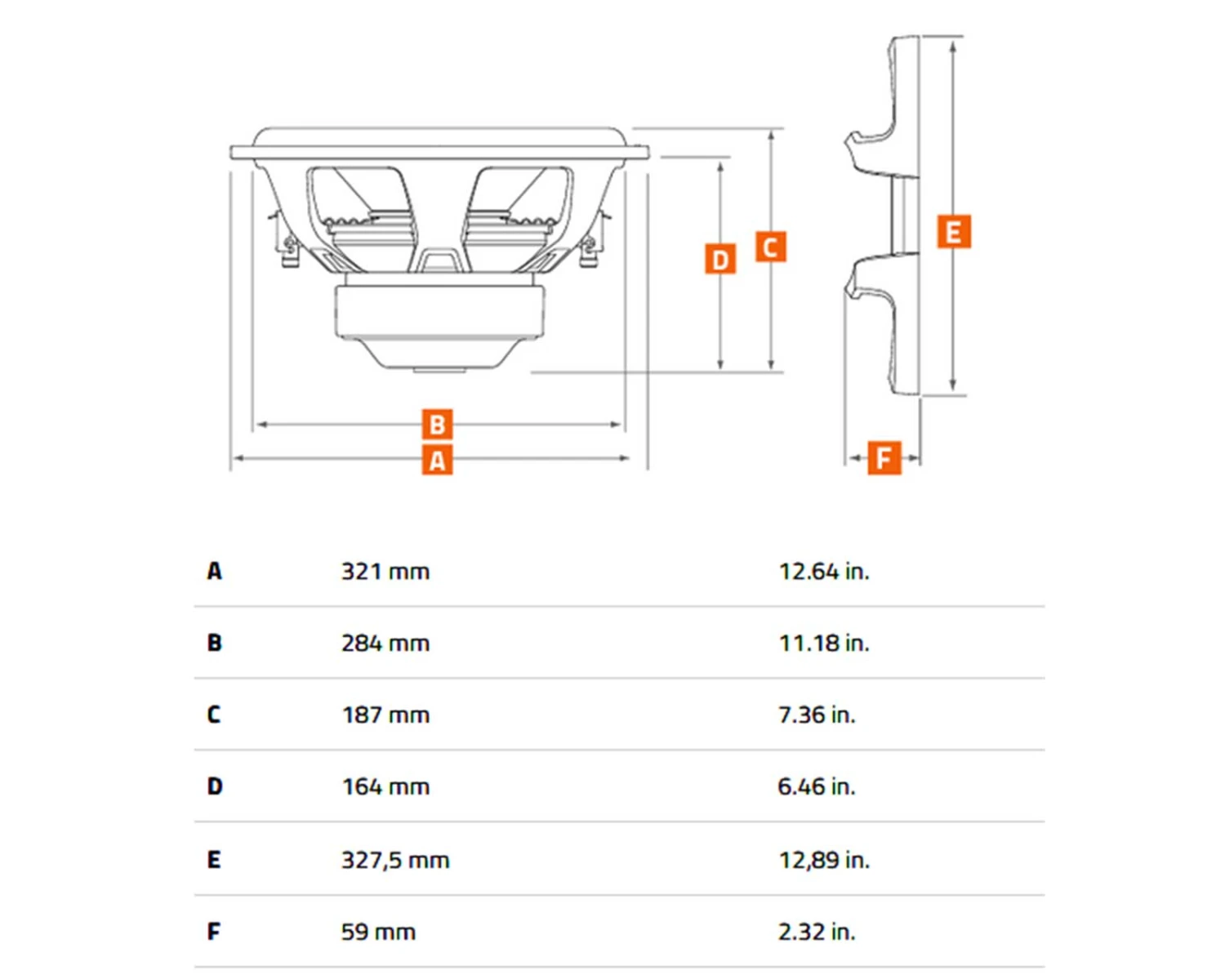 D C E
B
A
F

| | | |
|---|---|---|
| A | 321 mm | 12.64 in. |
| B | 284 mm | 11.18 in. |
| C | 187 mm | 7.36 in. |
| D | 164 mm | 6.46 in. |
| E | 327,5 mm | 12,89 in. |
| F | 59 mm | 2.32 in. |